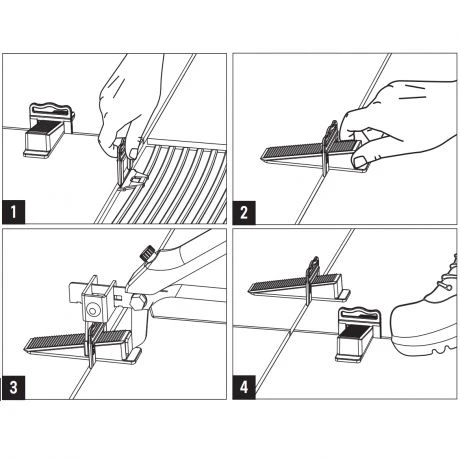 1

2

3

4